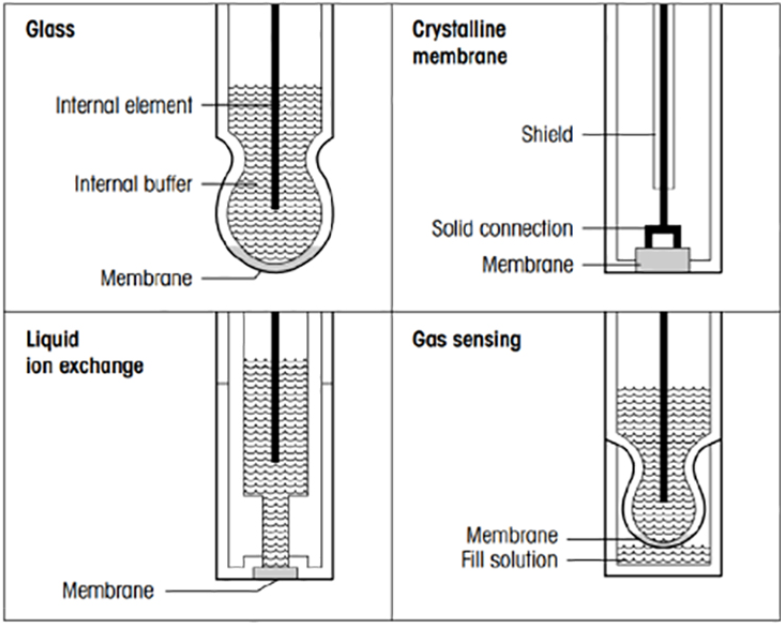 Glass

Internal element

Internal buffer

Membrane

Crystalline membrane

Shield

Solid connection

Membrane

Liquid ion exchange

Membrane

Gas sensing

Membrane

Fill solution